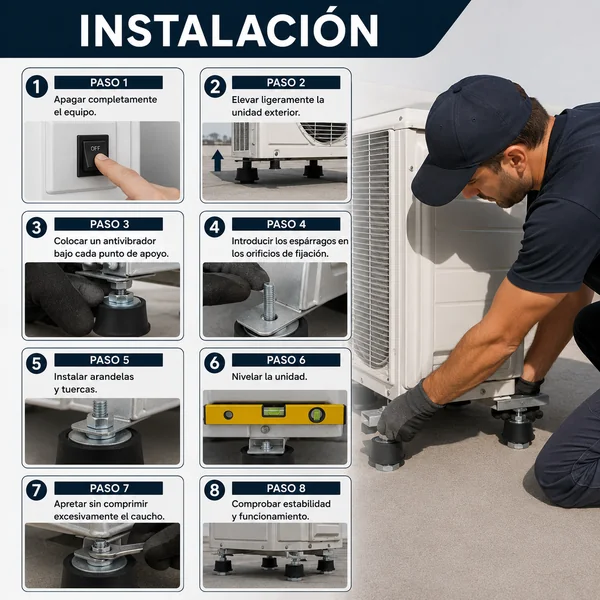 INSTALACIÓN

1
PASO 1
Apagar completamente el equipo.

OFF

2
PASO 2
Elevar ligeramente la unidad exterior.

3
PASO 3
Colocar un antivibrador bajo cada punto de apoyo.

4
PASO 4
Introducir los espárragos en los orificios de fijación.

5
PASO 5
Instalar arandelas y tuercas.

6
PASO 6
Nivelar la unidad.

7
PASO 7
Apretar sin comprimir excesivamente el caucho.

8
PASO 8
Comprobar estabilidad y funcionamiento.