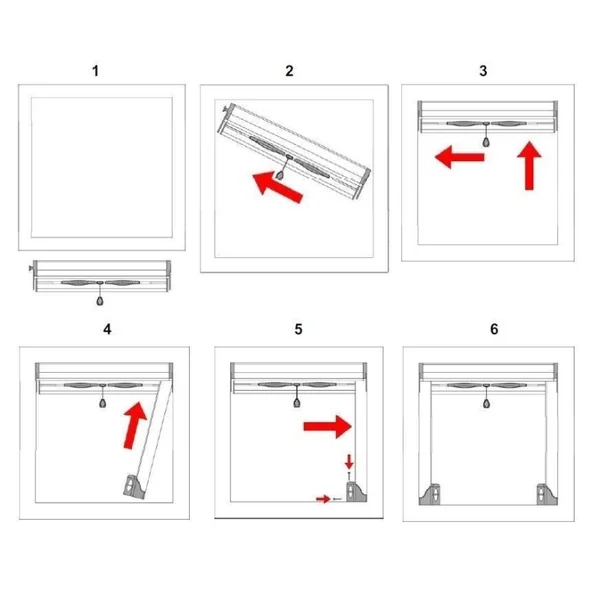 1

2

3

4

5

6