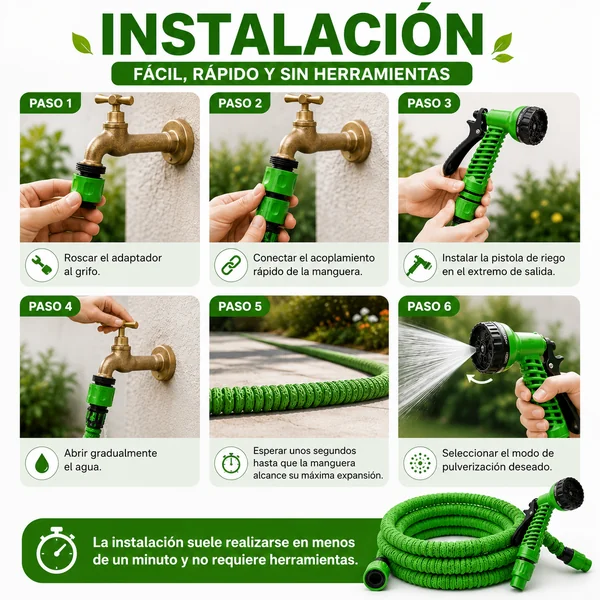 INSTALACIÓN

FÁCIL, RÁPIDO Y SIN HERRAMIENTAS

PASO 1

Roscar el adaptador al grifo.

PASO 2

Conectar el acoplamiento rápido de la manguera.

PASO 3

Instalar la pistola de riego en el extremo de salida.

PASO 4

Abrir gradualmente el agua.

PASO 5

Esperar unos segundos hasta que la manguera alcance su máxima expansión.

PASO 6

Seleccionar el modo de pulverización deseado.

La instalación suele realizarse en menos de un minuto y no requiere herramientas.