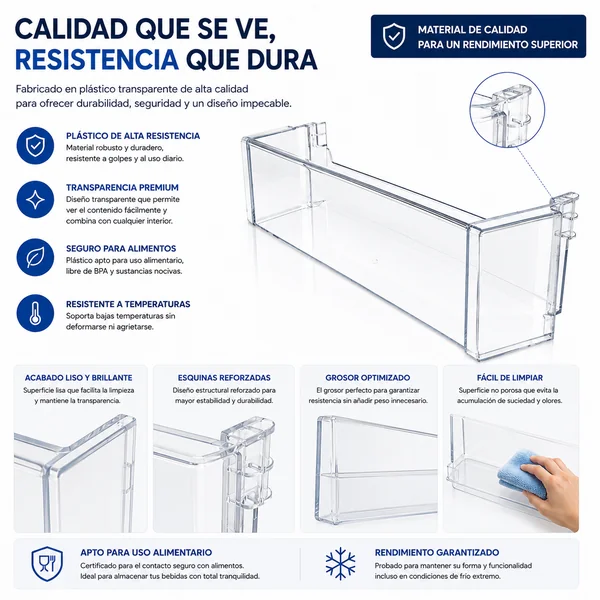 CALIDAD QUE SE VE,
RESISTENCIA QUE DURA

MATERIAL DE CALIDAD
PARA UN RENDIMIENTO SUPERIOR

Fabricado en plástico transparente de alta calidad para ofrecer durabilidad, seguridad y un diseño impecable.

PLÁSTICO DE ALTA RESISTENCIA
Material robusto y duradero, resistente a golpes y al uso diario.

TRANSPARENCIA PREMIUM
Diseño transparente que permite ver el contenido fácilmente y combina con cualquier interior.

SEGURO PARA ALIMENTOS
Plástico apto para uso alimentario, libre de BPA y sustancias nocivas.

RESISTENTE A TEMPERATURAS
Soporta bajas temperaturas sin deformarse ni agrietarse.

ACABADO LISO Y BRILLANTE
Superficie lisa que facilita la limpieza y mantiene la transparencia.

ESQUINAS REFORZADAS
Diseño estructural reforzado para mayor estabilidad y durabilidad.

GROSOR OPTIMIZADO
El grosor perfecto para garantizar resistencia sin añadir peso innecesario.

FÁCIL DE LIMPIAR
Superficie no porosa que evita la acumulación de suciedad y olores.

APTO PARA USO ALIMENTARIO
Certificado para el contacto seguro con alimentos. Ideal para almacenar tus bebidas con total tranquilidad.

RENDIMIENTO GARANTIZADO
Probado para mantener su forma y funcionalidad incluso en condiciones de frío extremo.