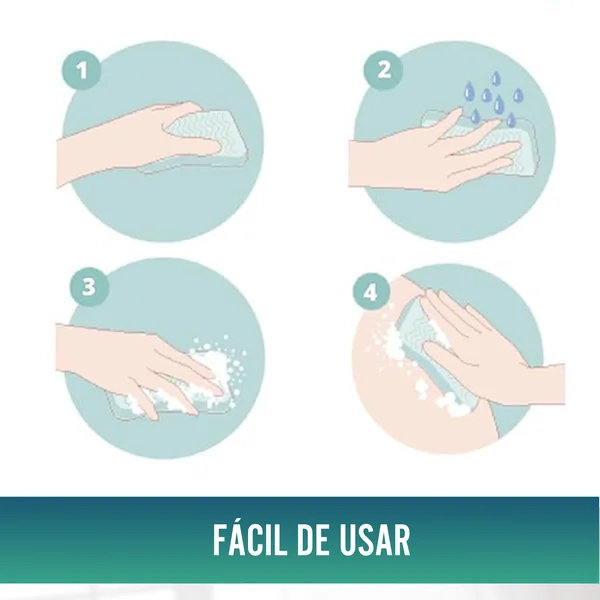 1

2

3

4

FÁCIL DE USAR