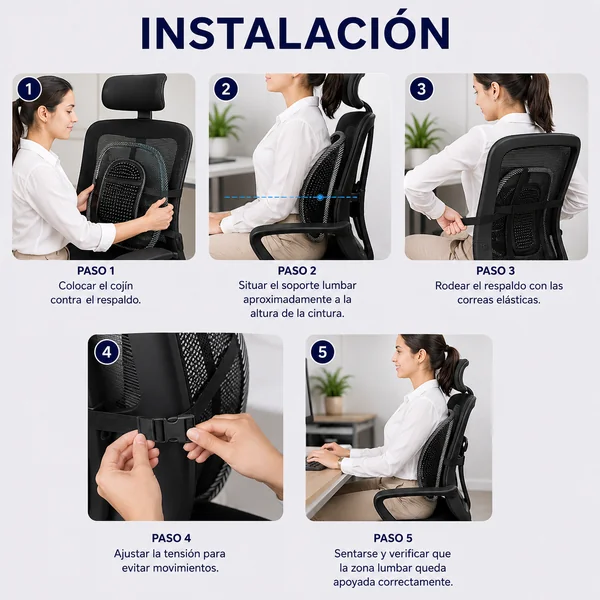 INSTALACIÓN

1

PASO 1
Colocar el cojín contra el respaldo.

2

PASO 2
Situar el soporte lumbar aproximadamente a la altura de la cintura.

3

PASO 3
Rodear el respaldo con las correas elásticas.

4

PASO 4
Ajustar la tensión para evitar movimientos.

5

PASO 5
Sentarse y verificar que la zona lumbar queda apoyada correctamente.